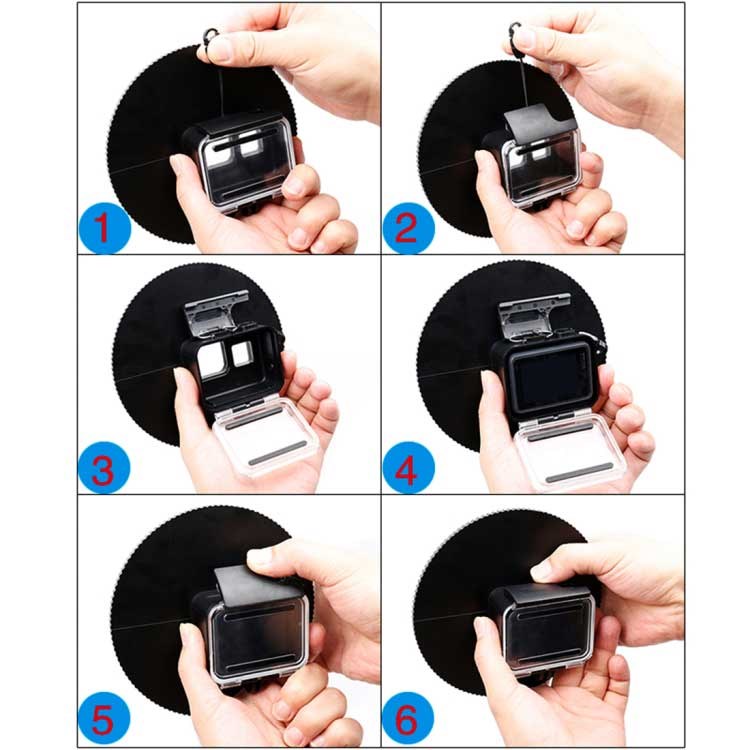 1
2
3
4
5
6