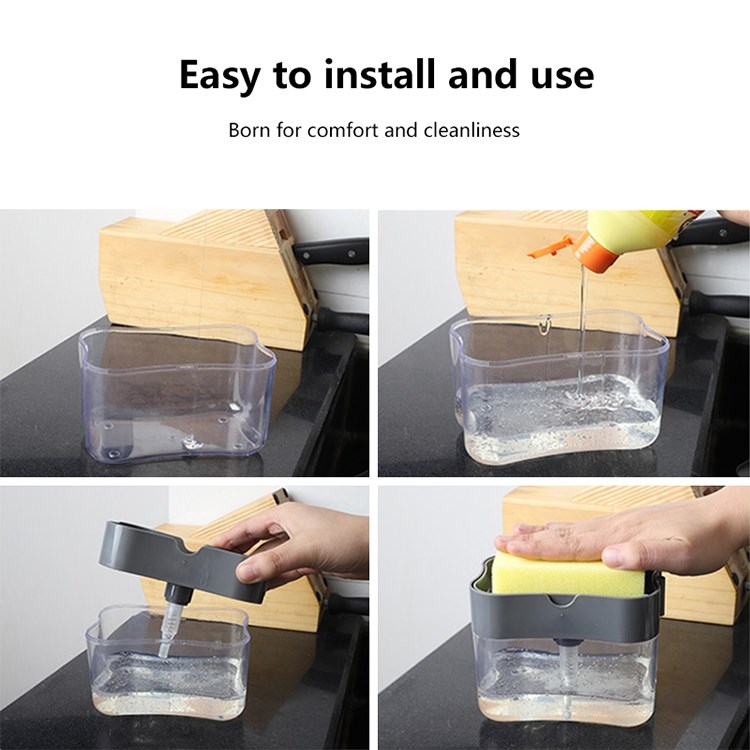 Easy to install and use

Born for comfort and cleanliness