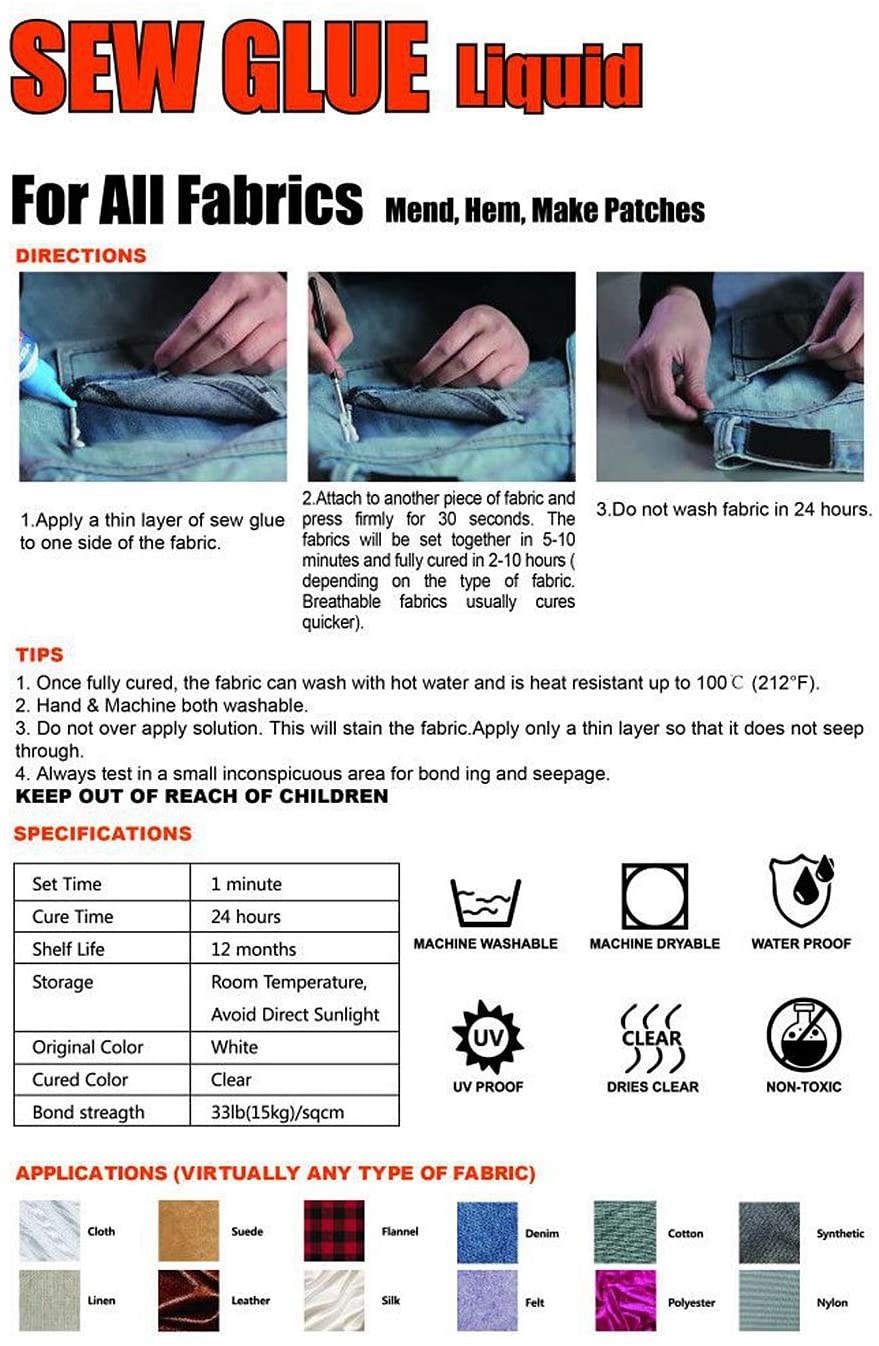 SEW GLUE Liquid

For All Fabrics Mend, Hem, Make Patches

DIRECTIONS

1.Apply a thin layer of sew glue to one side of the fabric.

2.Attach to another piece of fabric and press firmly for 30 seconds. The fabrics will be set together in 5-10 minutes and fully cured in 2-10 hours ( depending on the type of fabric. Breathable fabrics usually cures quicker).

3.Do not wash fabric in 24 hours.

TIPS
1. Once fully cured, the fabric can wash with hot water and is heat resistant up to 100℃ (212°F).
2. Hand & Machine both washable.
3. Do not over apply solution. This will stain the fabric.Apply only a thin layer so that it does not seep through.
4. Always test in a small inconspicuous area for bond ing and seepage.
KEEP OUT OF REACH OF CHILDREN

SPECIFICATIONS

| Set Time | 1 minute |
|---|---|
| Cure Time | 24 hours |
| Shelf Life | 12 months |
| Storage | Room Temperature, Avoid Direct Sunlight |
| Original Color | White |
| Cured Color | Clear |
| Bond streagth | 33lb(15kg)/sqcm |

MACHINE WASHABLE
MACHINE DRYABLE
WATER PROOF
UV
UV PROOF
CLEAR
DRIES CLEAR
NON-TOXIC

APPLICATIONS (VIRTUALLY ANY TYPE OF FABRIC)

Cloth
Suede
Flannel
Denim
Cotton
Synthetic
Linen
Leather
Silk
Felt
Polyester
Nylon